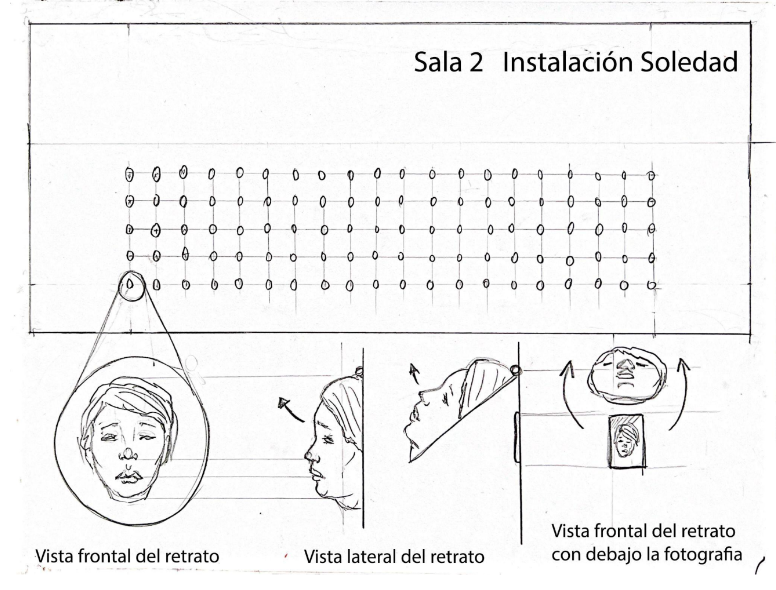 Sala 2 Instalación Soledad

Vista frontal del retrato

Vista lateral del retrato

Vista frontal del retrato con debajo la fotografia